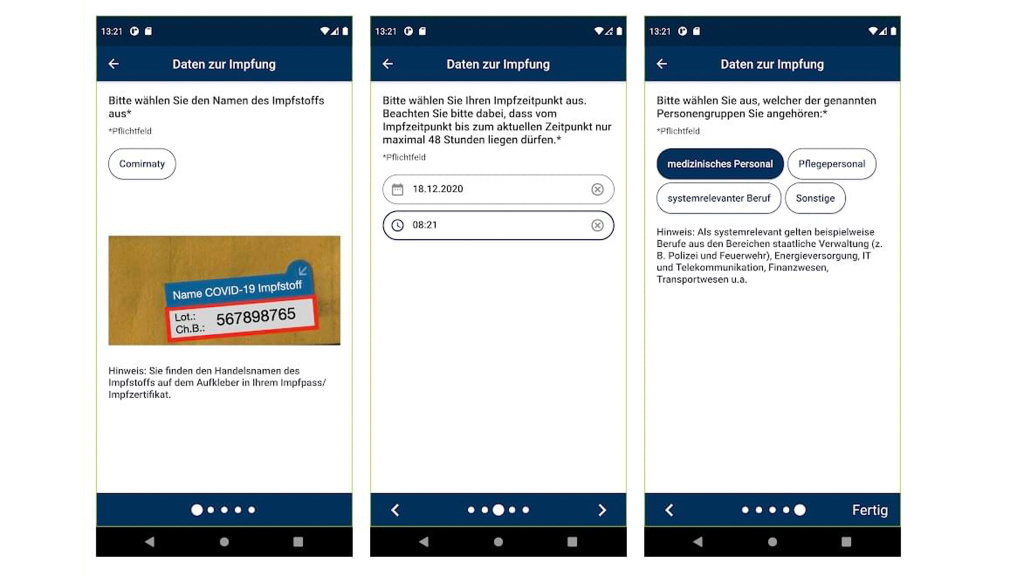 13:21

Daten zur Impfung

Bitte wählen Sie den Namen des Impfstoffs aus*

*Pflichtfeld

Comirnaty

Name COVID-19 Impfstoff

Lot.: Ch.B.: 567898765

Hinweis: Sie finden den Handelsnamen des Impfstoffs auf dem Aufkleber in Ihrem Impfpass/ Impfzertifikat.

13:21

Daten zur Impfung

Bitte wählen Sie Ihren Impfzeitpunkt aus. Beachten Sie bitte dabei, dass vom Impfzeitpunkt bis zum aktuellen Zeitpunkt nur maximal 48 Stunden liegen dürfen.*

*Pflichtfeld

18.12.2020

08:21

13:21

Daten zur Impfung

Bitte wählen Sie aus, welcher der genannten Personengruppen Sie angehören:*

*Pflichtfeld

medizinisches Personal

Pflegepersonal

systemrelevanter Beruf

Sonstige

Hinweis: Als systemrelevant gelten beispielweise Berufe aus den Bereichen staatliche Verwaltung (z. B. Polizei und Feuerwehr), Energieversorgung, IT und Telekommunikation, Finanzwesen, Transportwesen u.a.

Fertig